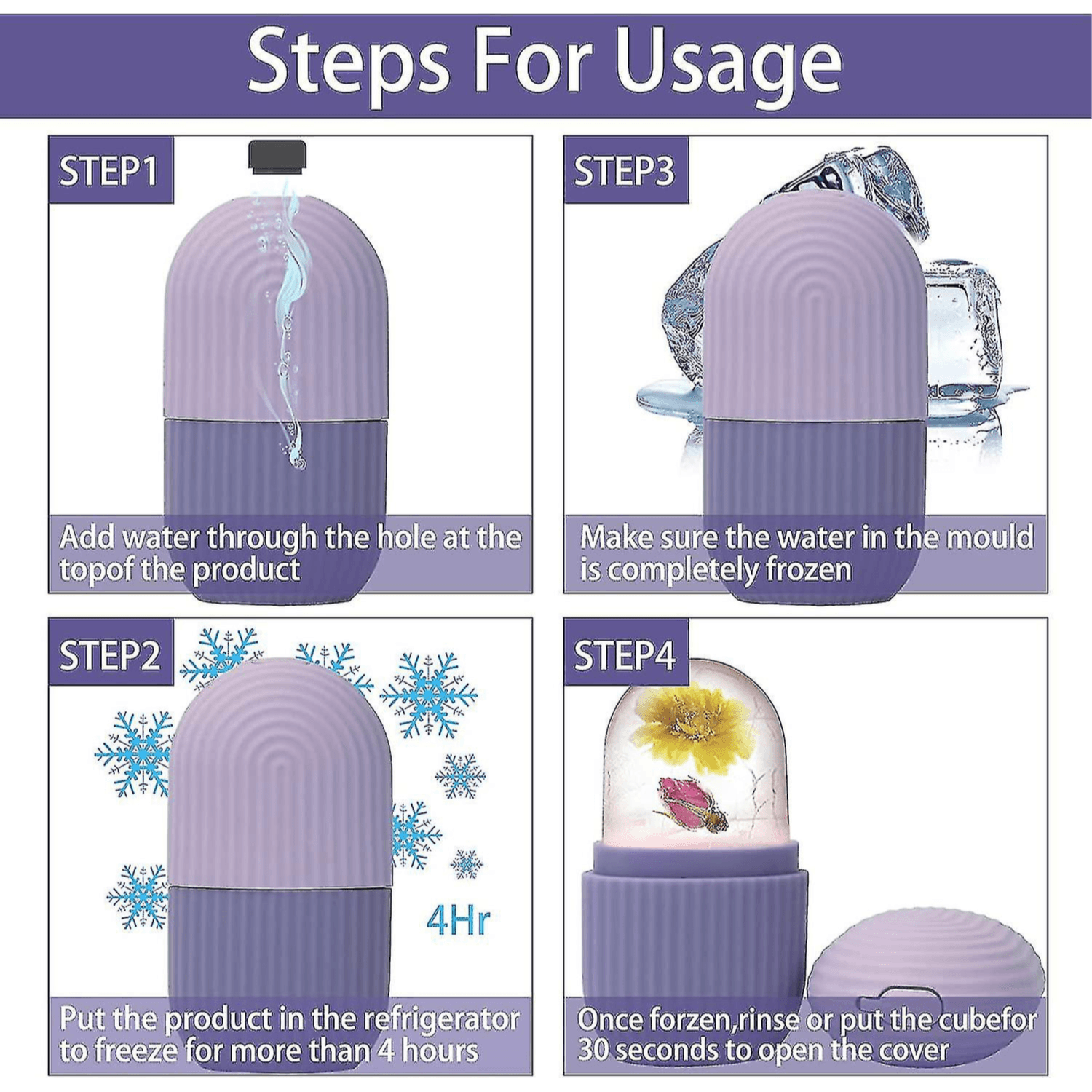 Steps For Usage

STEP1

Add water through the hole at the topof the product

STEP3

Make sure the water in the mould is completely frozen

STEP2

4Hr

Put the product in the refrigerator to freeze for more than 4 hours

STEP4

Once forzen,rinse or put the cubefor 30 seconds to open the cover